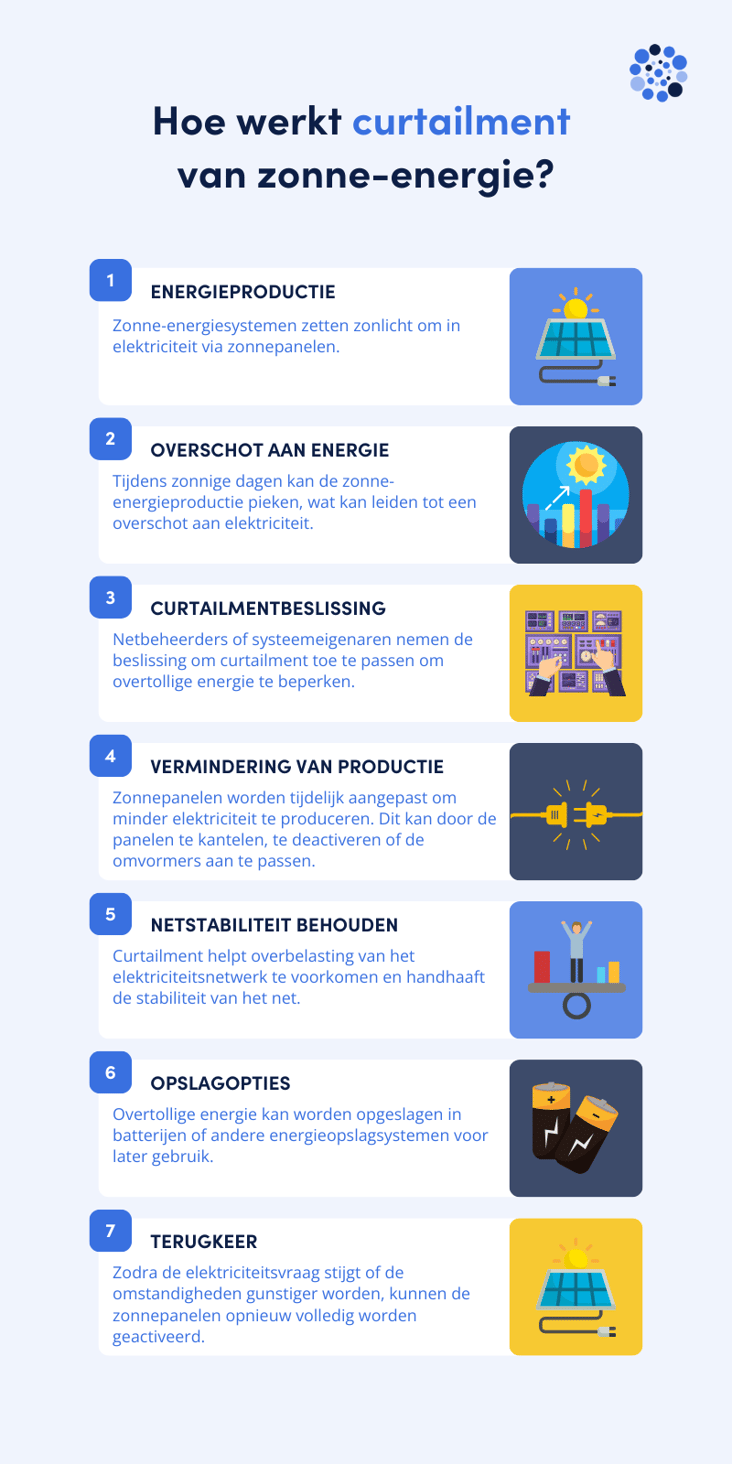 Hoe werkt curtailment van zonne-energie?

1
ENERGIEPRODUCTIE
Zonne-energiesystemen zetten zonlicht om in elektriciteit via zonnepanelen.

2
OVERSCHOT AAN ENERGIE
Tijdens zonnige dagen kan de zonne-energieproductie pieken, wat kan leiden tot een overschot aan elektriciteit.

3
CURTAILMENTBESLISSING
Netbeheerders of systeemeigenaren nemen de beslissing om curtailment toe te passen om overtollige energie te beperken.

4
VERMINDERING VAN PRODUCTIE
Zonnepanelen worden tijdelijk aangepast om minder elektriciteit te produceren. Dit kan door de panelen te kantelen, te deactiveren of de omvormers aan te passen.

5
NETSTABILITEIT BEHOUDEN
Curtailment helpt overbelasting van het elektriciteitsnetwerk te voorkomen en handhaaft de stabiliteit van het net.

6
OPSLAGOPTIES
Overtollige energie kan worden opgeslagen in batterijen of andere energieopslagsystemen voor later gebruik.

7
TERUGKEER
Zodra de elektriciteitsvraag stijgt of de omstandigheden gunstiger worden, kunnen de zonnepanelen opnieuw volledig worden geactiveerd.